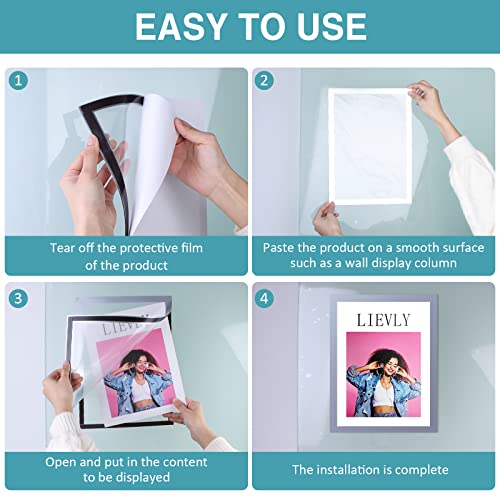 EASY TO USE

1

Tear off the protective film of the product

2

Paste the product on a smooth surface such as a wall display column

3

LIEVLY

Open and put in the content to be displayed

4

LIEVLY

The installation is complete