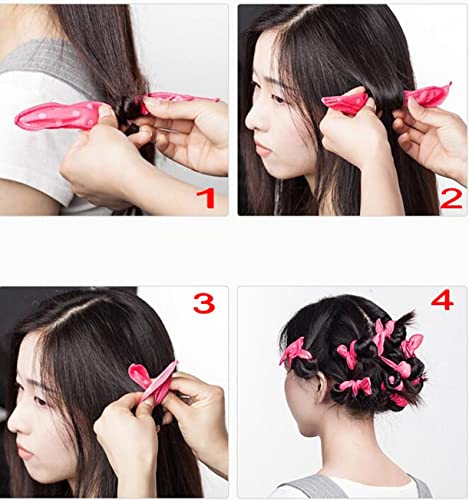 1

2

3

4