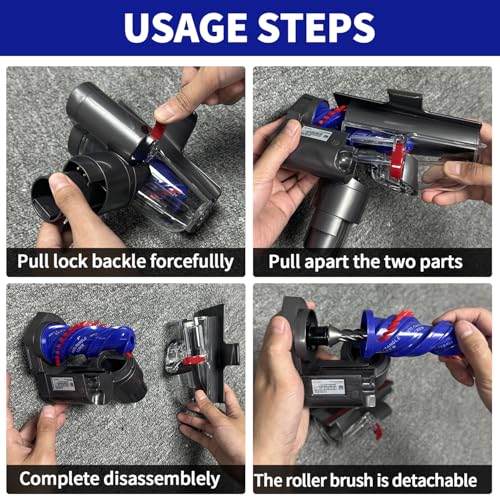 USAGE STEPS

Pull lock backle forcefullly

Pull apart the two parts

Complete disassemblely

The roller brush is detachable