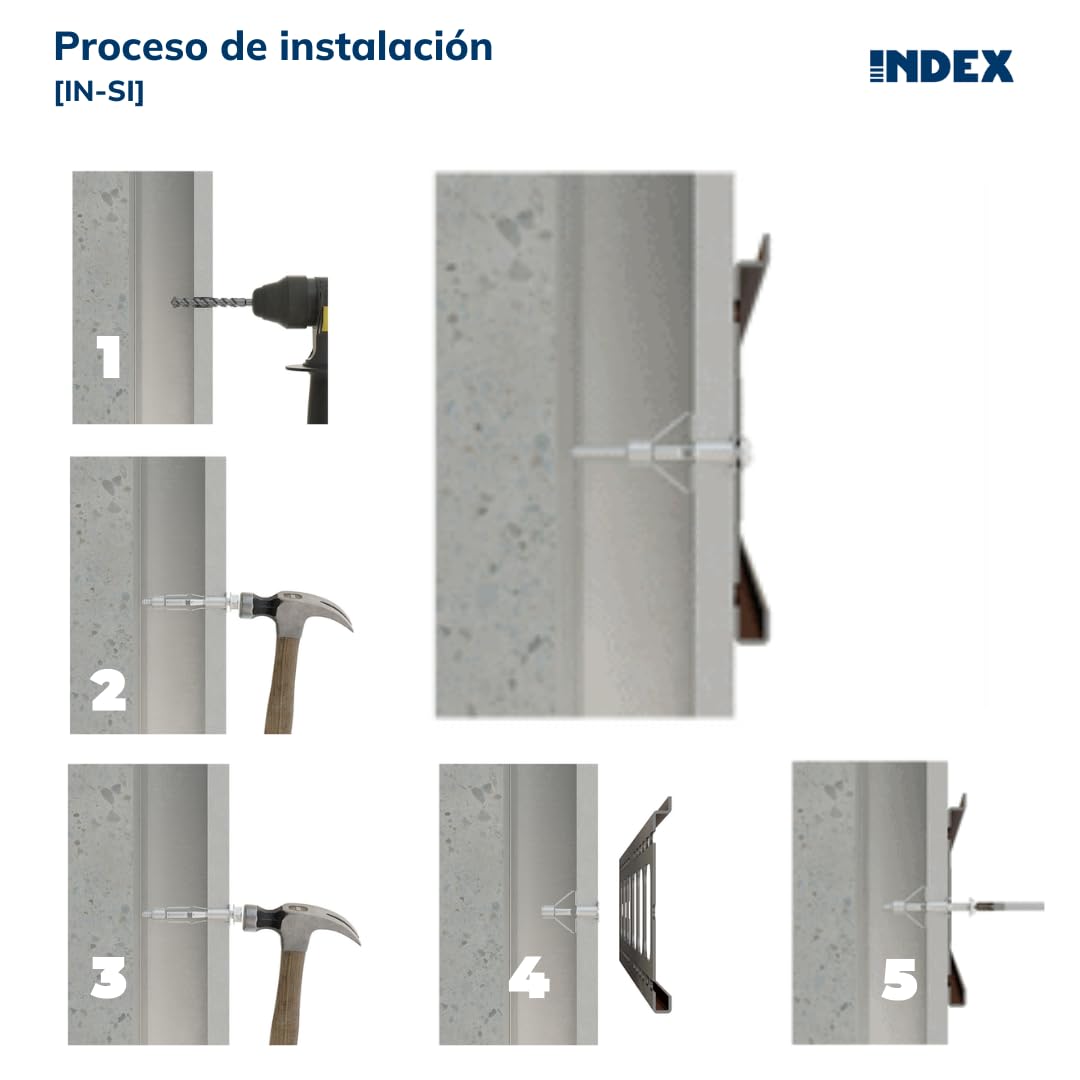 Proceso de instalación
[IN-SI]

INDEX

1

2

3

4

5