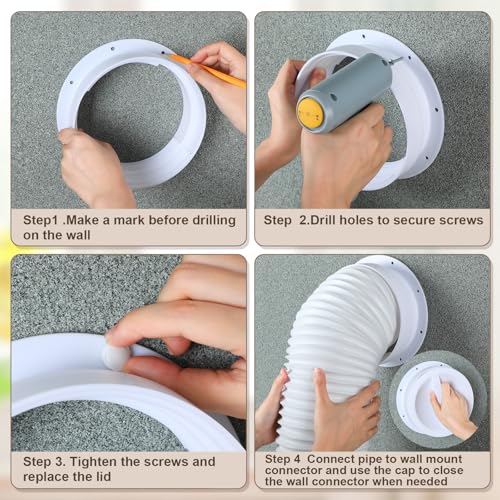 Step1 .Make a mark before drilling on the wall

Step  2.Drill holes to secure screws

Step 3. Tighten the screws and replace the lid

Step 4  Connect pipe to wall mount connector and use the cap to close the wall connector when needed