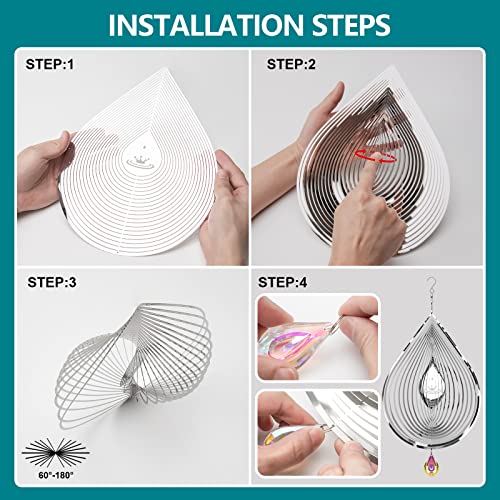 INSTALLATION STEPS

STEP:1

STEP:2

STEP:3

60°-180°

STEP:4