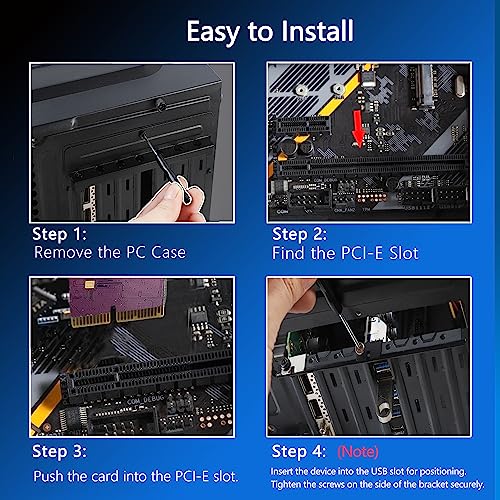 Easy to Install

Step 1:
Remove the PC Case

Step 2:
Find the PCI-E Slot

COM_DEBUG

Step 3:
Push the card into the PCI-E slot.

Step 4: (Note)
Insert the device into the USB slot for positioning. Tighten the screws on the side of the bracket securely.