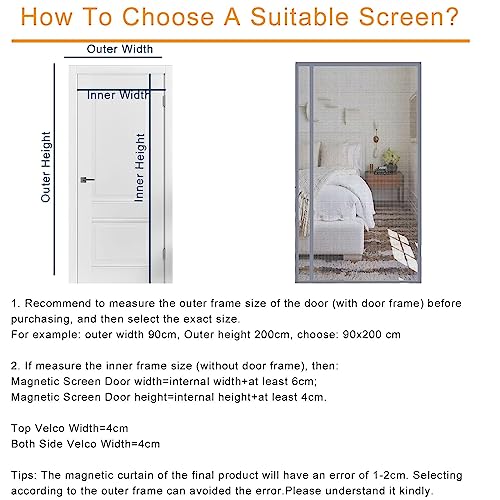 How To Choose A Suitable Screen?

Outer Width

Inner Width

Outer Height

Inner Height

1. Recommend to measure the outer frame size of the door (with door frame) before purchasing, and then select the exact size.
For example: outer width 90cm, Outer height 200cm, choose: 90x200 cm

2. If measure the inner frame size (without door frame), then:
Magnetic Screen Door width=internal width+at least 6cm;
Magnetic Screen Door height=internal height+at least 4cm.

Top Velco Width=4cm
Both Side Velco Width=4cm

Tips: The magnetic curtain of the final product will have an error of 1-2cm. Selecting according to the outer frame can avoided the error.Please understand it kindly.