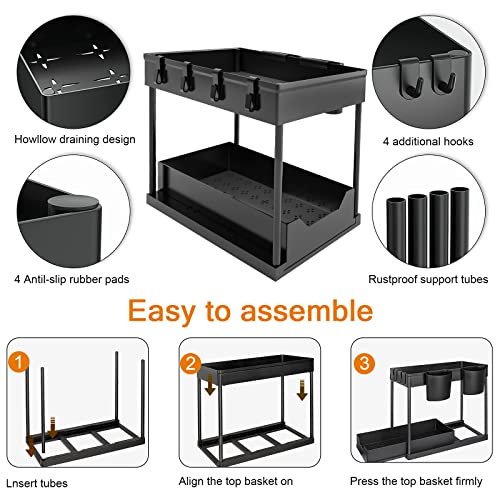 Howllow draining design

4 additional hooks

4 Antil-slip rubber pads

Rustproof support tubes

Easy to assemble

1

Lnsert tubes

2

Align the top basket on

3

Press the top basket firmly