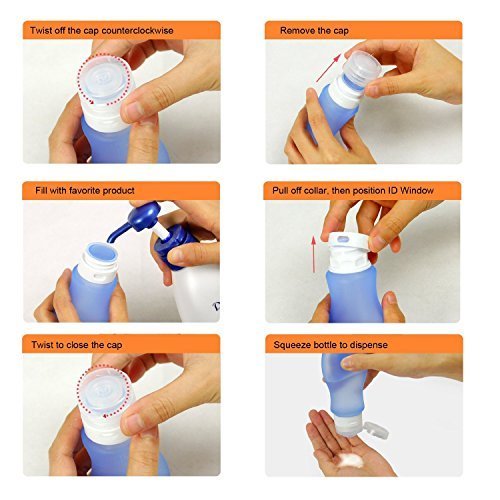 Twist off the cap counterclockwise

Remove the cap

Fill with favorite product

Pull off collar, then position ID Window

Twist to close the cap

Squeeze bottle to dispense