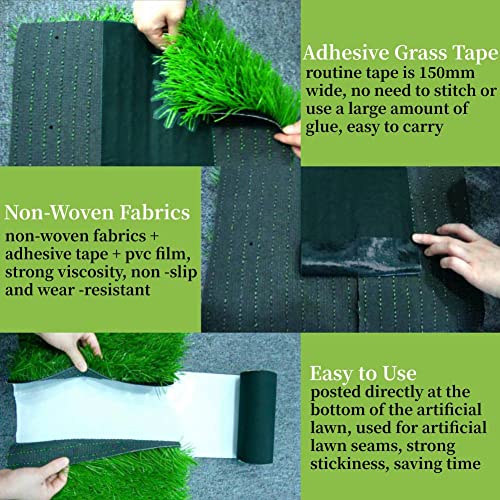 Adhesive Grass Tape
routine tape is 150mm wide, no need to stitch or use a large amount of glue, easy to carry

Non-Woven Fabrics
non-woven fabrics + adhesive tape + pvc film, strong viscosity, non -slip and wear -resistant

Easy to Use
posted directly at the bottom of the artificial lawn, used for artificial lawn seams, strong stickiness, saving time