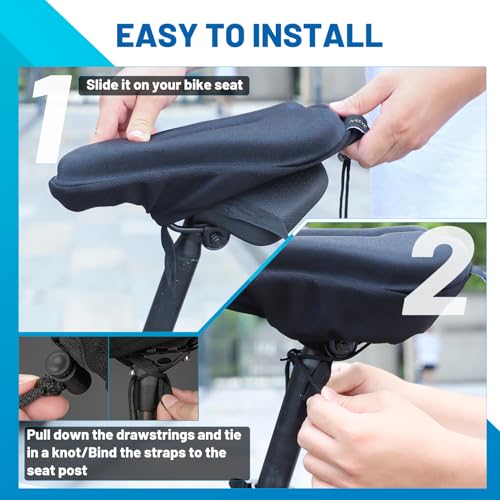 EASY TO INSTALL

1

Slide it on your bike seat

2

Pull down the drawstrings and tie in a knot/Bind the straps to the seat post