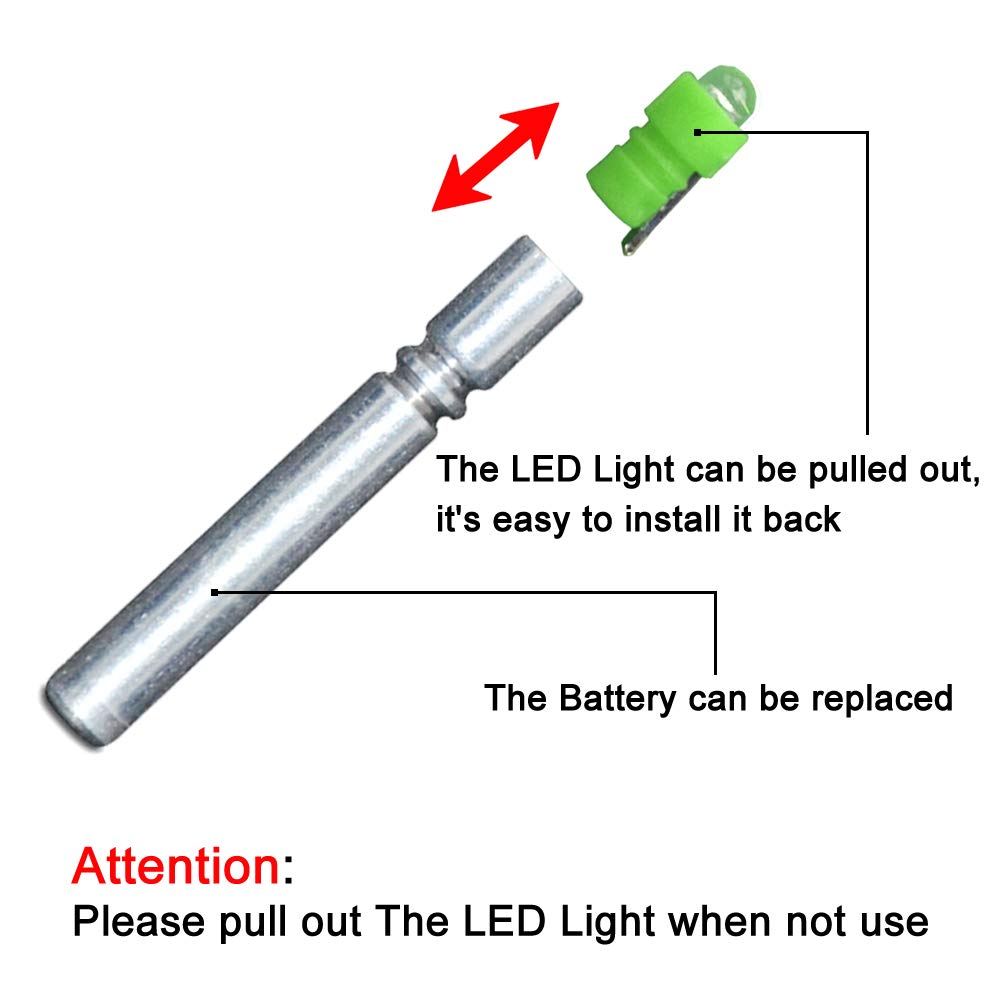 The LED Light can be pulled out, it's easy to install it back

The Battery can be replaced

Attention:
Please pull out The LED Light when not use