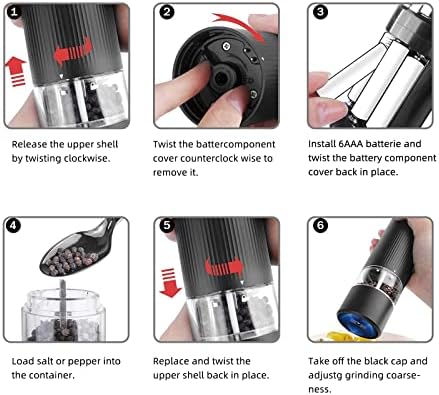 1

Release the upper shell by twisting clockwise.

2

Twist the battercomponent cover counterclock wise to remove it.

3

Install 6AAA batterie and twist the battery component cover back in place.

4

Load salt or pepper into the container.

5

Replace and twist the upper shell back in place.

6

Take off the black cap and adjustg grinding coarseness.