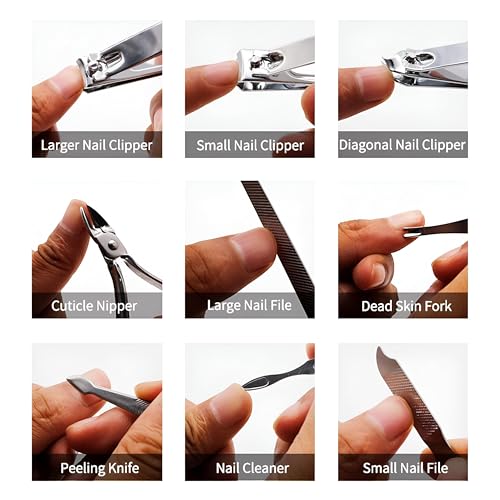 Larger Nail Clipper

Small Nail Clipper

Diagonal Nail Clipper

Cuticle Nipper

Large Nail File

Dead Skin Fork

Peeling Knife

Nail Cleaner

Small Nail File