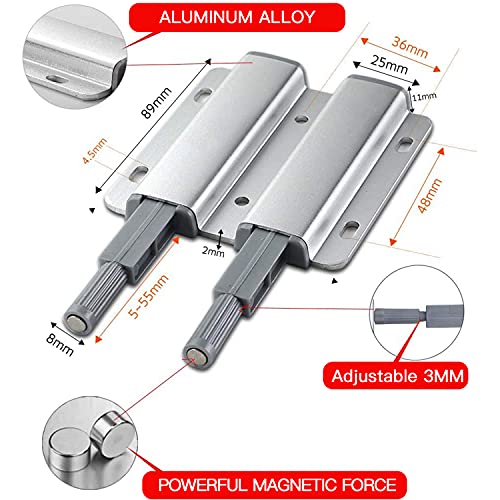 ALUMINUM ALLOY

36mm

25mm

11mm

89mm

4.5mm

48mm

2mm

5-55mm

8mm

Adjustable 3MM

POWERFUL MAGNETIC FORCE