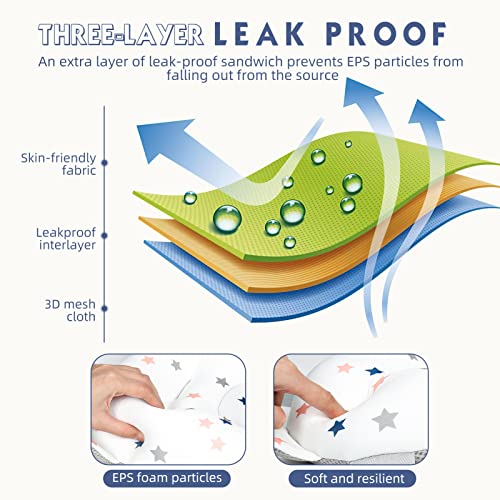 THREE-LAYER LEAK PROOF

An extra layer of leak-proof sandwich prevents EPS particles from falling out from the source

Skin-friendly fabric

Leakproof interlayer

3D mesh cloth

EPS foam particles

Soft and resilient