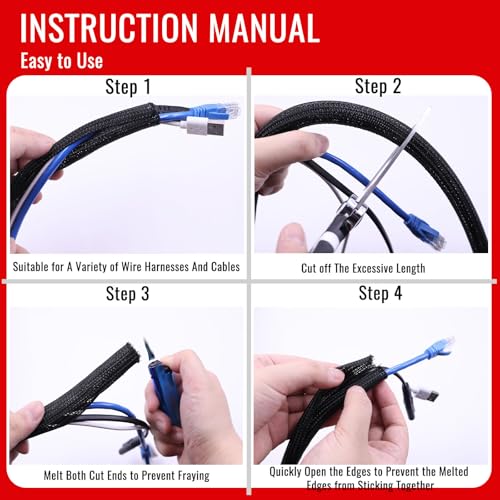 INSTRUCTION MANUAL
Easy to Use

Step 1
Suitable for A Variety of Wire Harnesses And Cables

Step 2
Cut off The Excessive Length

Step 3
Melt Both Cut Ends to Prevent Fraying

Step 4
Quickly Open the Edges to Prevent the Melted Edges from Sticking Together