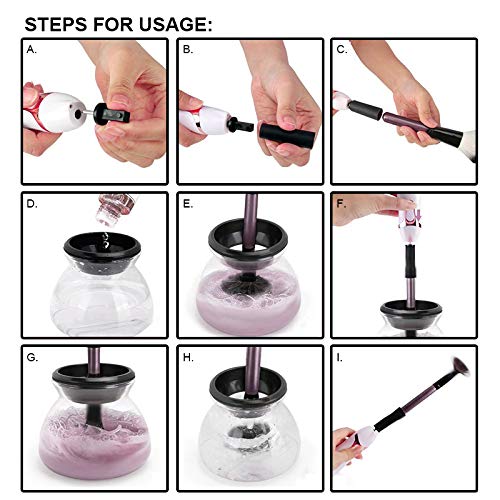 STEPS FOR USAGE:

A.

B.

C.

D.

E.

F.

G.

H.

I.