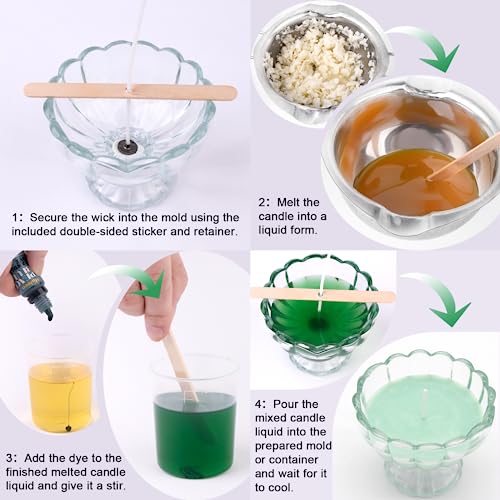 1: Secure the wick into the mold using the included double-sided sticker and retainer.

2: Melt the candle into a liquid form.

3: Add the dye to the finished melted candle liquid and give it a stir.

4: Pour the mixed candle liquid into the prepared mold or container and wait for it to cool.