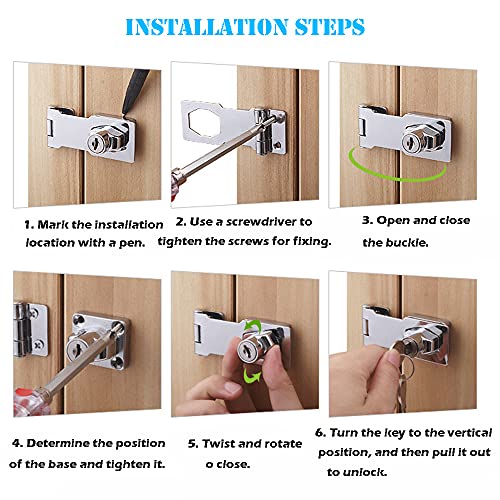 INSTALLATION STEPS

1. Mark the installation location with a pen.

2. Use a screwdriver to tighten the screws for fixing.

3. Open and close the buckle.

4. Determine the position of the base and tighten it.

5. Twist and rotate o close.

6. Turn the key to the vertical position, and then pull it out to unlock.