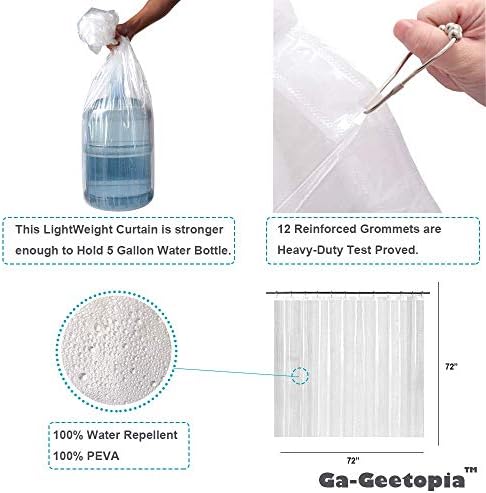 This LightWeight Curtain is stronger enough to Hold 5 Gallon Water Bottle.

12 Reinforced Grommets are Heavy-Duty Test Proved.

100% Water Repellent
100% PEVA

72"

72"

Ga-Geetopia™