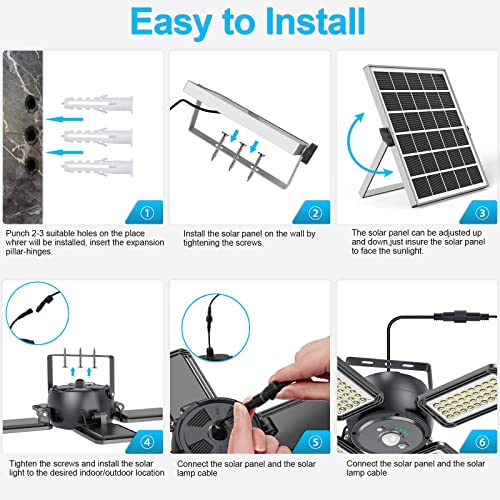 Easy to Install

①

Punch 2-3 suitable holes on the place whrer will be installed, insert the expansion pillar-hinges.

②

Install the solar panel on the wall by tightening the screws.

③

The solar panel can be adjusted up and down,just insure the solar panel to face the sunlight.

④

Tighten the screws and install the solar light to the desired indoor/outdoor location

⑤

Connect the solar panel and the solar lamp cable

⑥

Connect the solar panel and the solar lamp cable