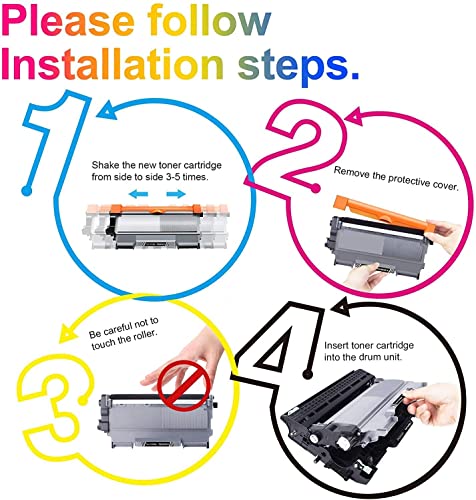 Please follow Installation steps.

1
Shake the new toner cartridge from side to side 3-5 times.

2
Remove the protective cover.

3
Be careful not to touch the roller.

4
Insert toner cartridge into the drum unit.