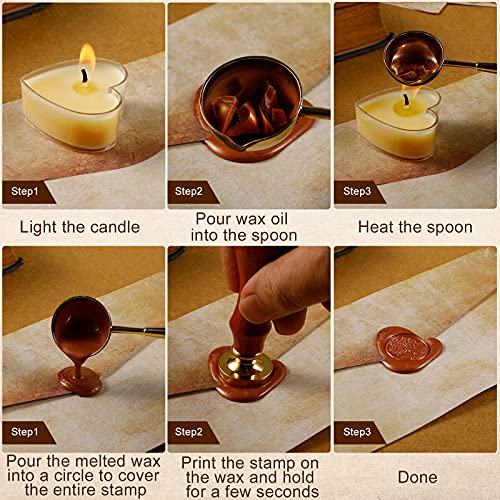 Step1

Light the candle

Step2

Pour wax oil into the spoon

Step3

Heat the spoon

Step1

Pour the melted wax into a circle to cover the entire stamp

Step2

Print the stamp on the wax and hold for a few seconds

Step3

Done