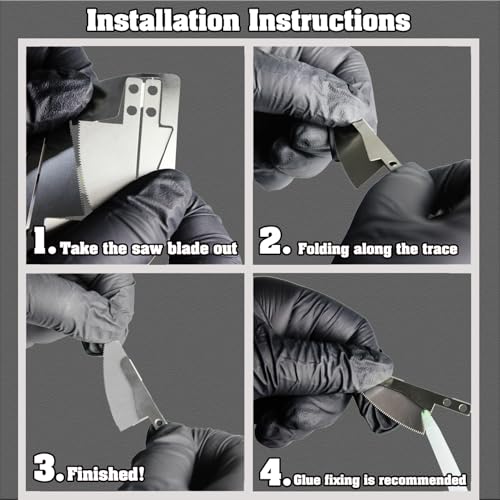 Installation Instructions

1. Take the saw blade out

2. Folding along the trace

3. Finished!

4. Glue fixing is recommended