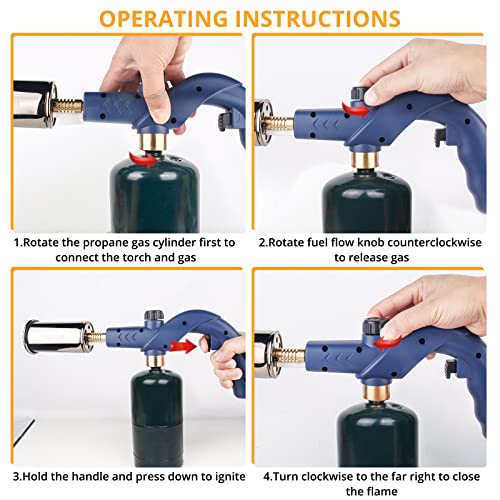 OPERATING INSTRUCTIONS

1.Rotate the propane gas cylinder first to connect the torch and gas

2.Rotate fuel flow knob counterclockwise to release gas

3.Hold the handle and press down to ignite

4.Turn clockwise to the far right to close the flame