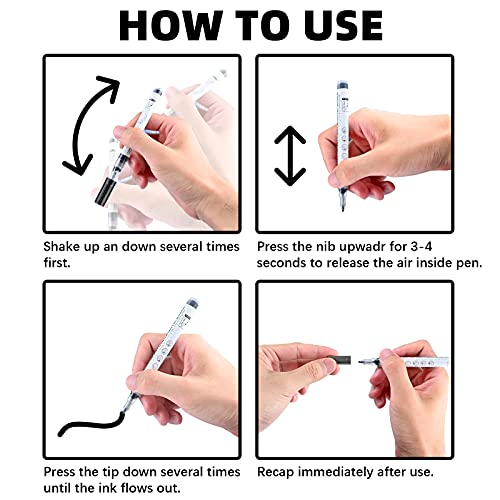 HOW TO USE

Shake up an down several times first.

Press the nib upwadr for 3-4 seconds to release the air inside pen.

Press the tip down several times until the ink flows out.

Recap immediately after use.