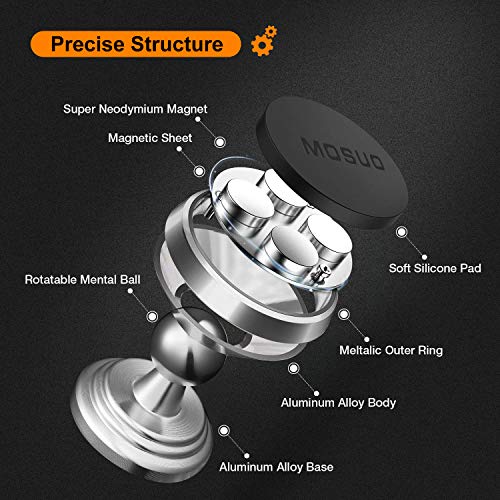 Precise Structure

Super Neodymium Magnet

Magnetic Sheet

MOSUO

Soft Silicone Pad

Rotatable Mental Ball

Meltalic Outer Ring

Aluminum Alloy Body

Aluminum Alloy Base