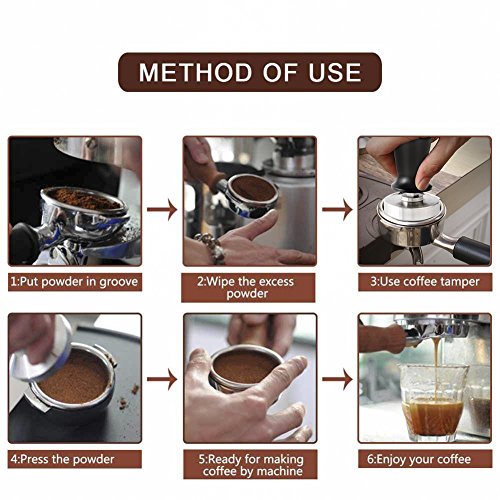 METHOD OF USE

1:Put powder in groove

2:Wipe the excess powder

3:Use coffee tamper

4:Press the powder

5:Ready for making coffee by machine

6:Enjoy your coffee