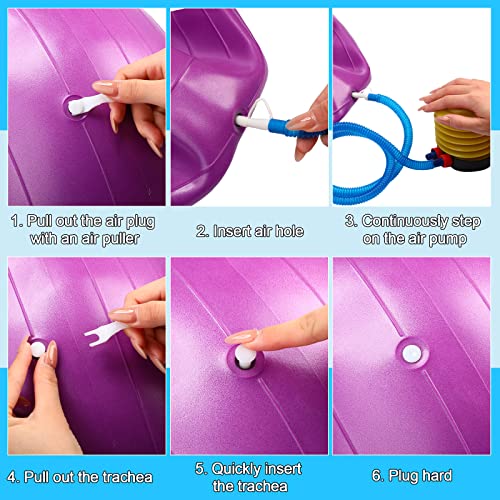 1. Pull out the air plug with an air puller

2. Insert air hole

3. Continuously step on the air pump

4. Pull out the trachea

5. Quickly insert the trachea

6. Plug hard