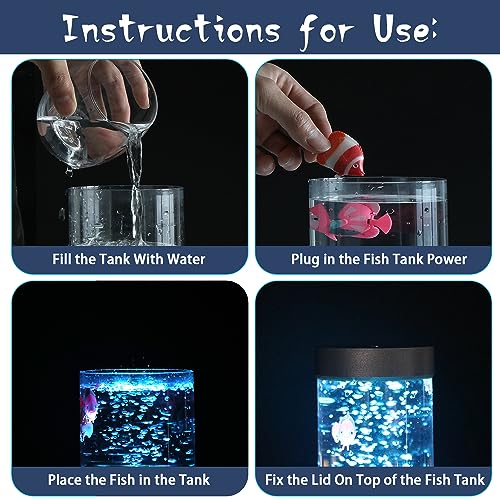 Instructions for Use:

Fill the Tank With Water

Plug in the Fish Tank Power

Place the Fish in the Tank

Fix the Lid On Top of the Fish Tank