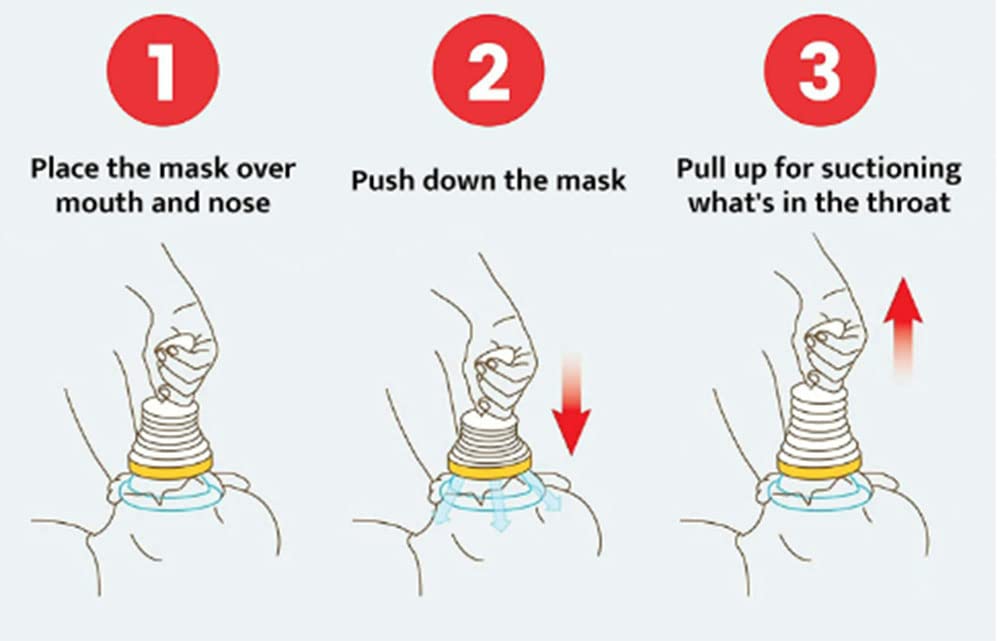 1

Place the mask over mouth and nose

2

Push down the mask

3

Pull up for suctioning what's in the throat