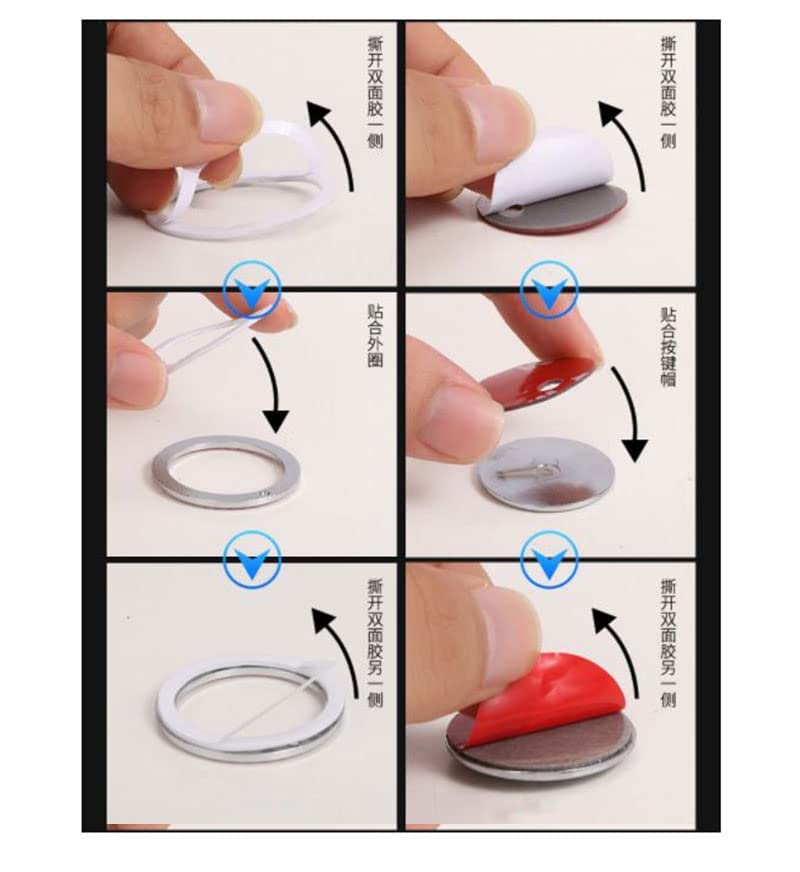 撕开双面胶一侧

贴合外圈

撕开双面胶另一侧

撕开双面胶一侧

贴合按键帽

撕开双面胶另一侧