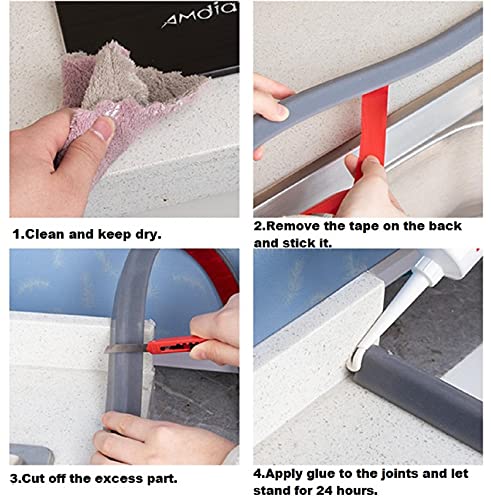 AMdia

1.Clean and keep dry.

2.Remove the tape on the back and stick it.

3.Cut off the excess part.

4.Apply glue to the joints and let stand for 24 hours.