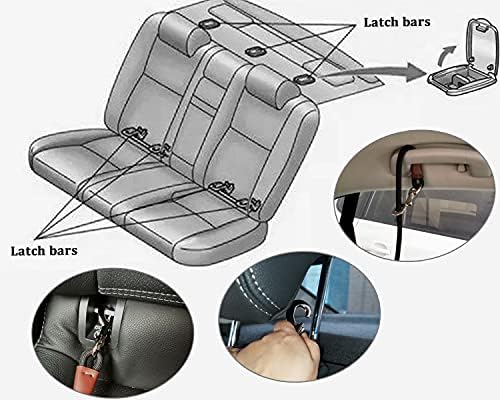 Latch bars

Latch bars