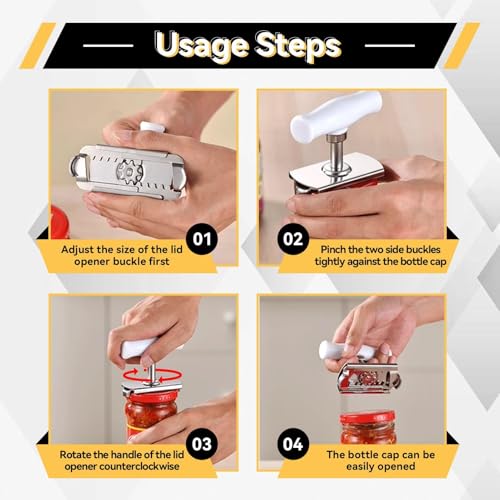 Usage Steps

01
Adjust the size of the lid opener buckle first

02
Pinch the two side buckles tightly against the bottle cap

03
Rotate the handle of the lid opener counterclockwise

04
The bottle cap can be easily opened