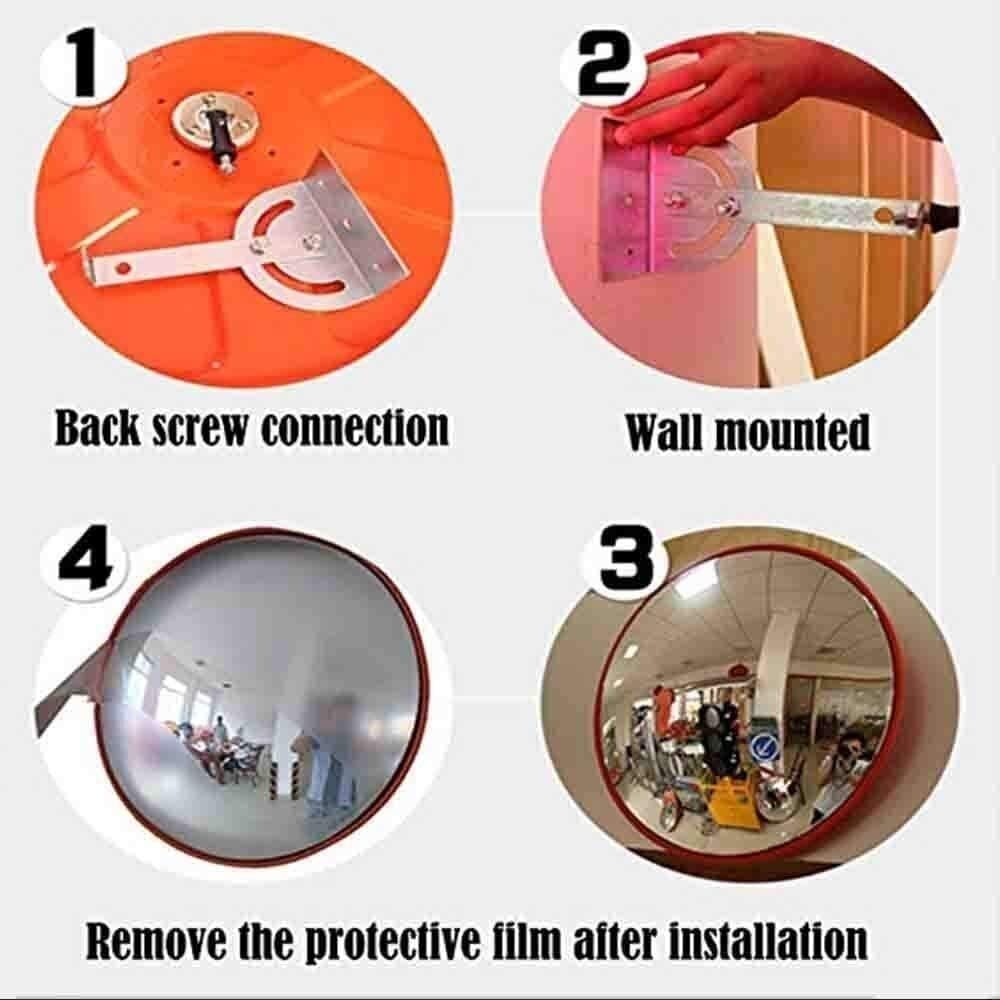 1

2

Back screw connection

Wall mounted

4

3

Remove the protective film after installation