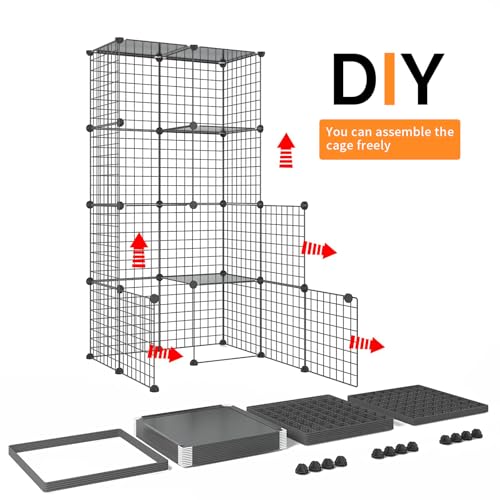 DIY

You can assemble the cage freely