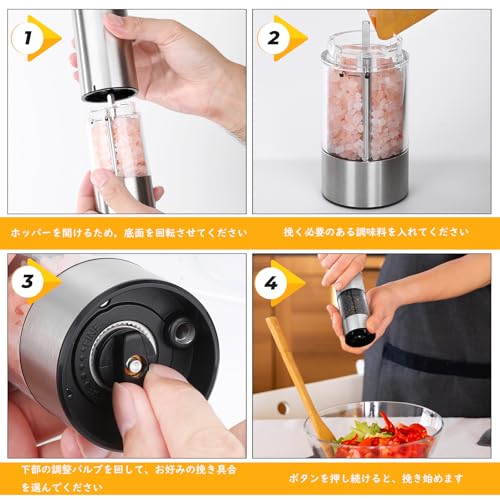 1

2

ホッパーを開けるため，底面を回転させてください

挽く必要のある調味料を入れてください

3

FINE

4

下部の調整バルブを回して、お好みの挽き具合を選んでください

ボタンを押し続けると、挽き始めます