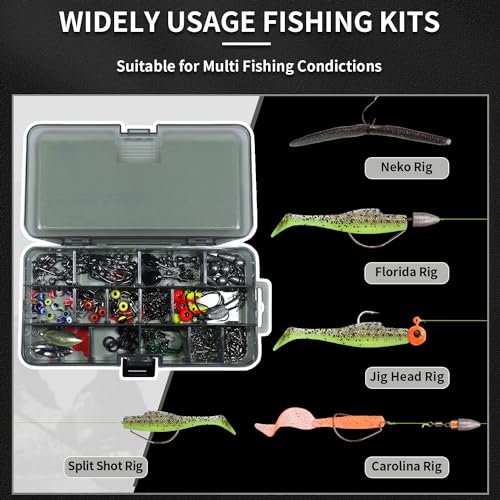 WIDELY USAGE FISHING KITS

Suitable for Multi Fishing Condictions

Neko Rig

Florida Rig

Jig Head Rig

Split Shot Rig

Carolina Rig