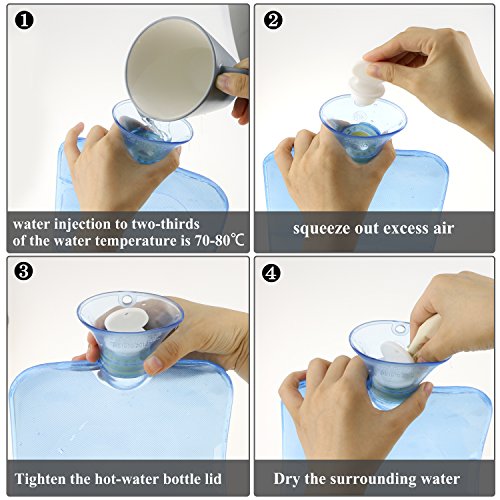 ❶
water injection to two-thirds of the water temperature is 70-80℃

❷
squeeze out excess air

❸
Tighten the hot-water bottle lid

❹
Dry the surrounding water