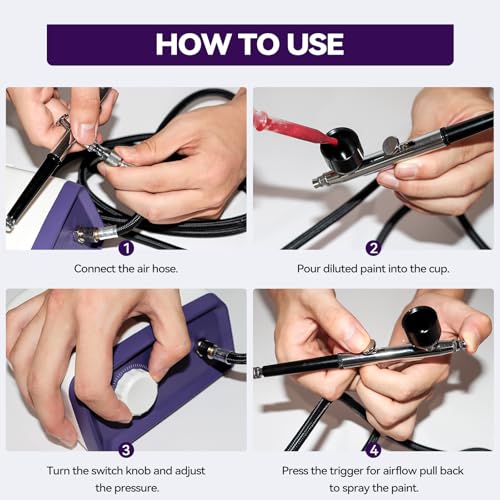 HOW TO USE

1
Connect the air hose.

2
Pour diluted paint into the cup.

3
Turn the switch knob and adjust the pressure.

4
Press the trigger for airflow pull back to spray the paint.