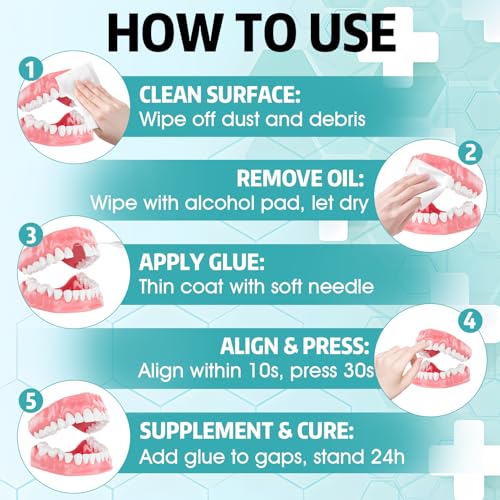 HOW TO USE

1

CLEAN SURFACE:
Wipe off dust and debris

2

REMOVE OIL:
Wipe with alcohol pad, let dry

3

APPLY GLUE:
Thin coat with soft needle

4

ALIGN & PRESS:
Align within 10s, press 30s

5

SUPPLEMENT & CURE:
Add glue to gaps, stand 24h