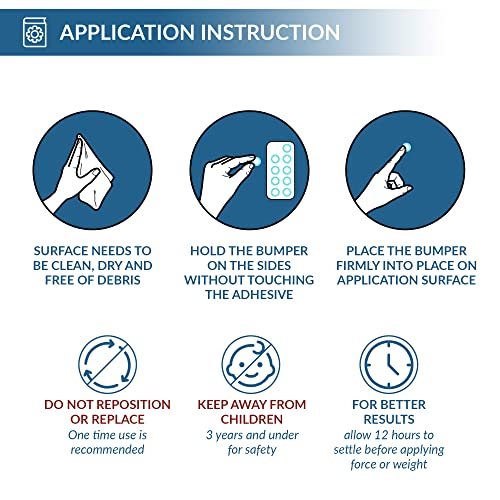 APPLICATION INSTRUCTION

SURFACE NEEDS TO BE CLEAN, DRY AND FREE OF DEBRIS

HOLD THE BUMPER ON THE SIDES WITHOUT TOUCHING THE ADHESIVE

PLACE THE BUMPER FIRMLY INTO PLACE ON APPLICATION SURFACE

DO NOT REPOSITION OR REPLACE
One time use is recommended

KEEP AWAY FROM CHILDREN
3 years and under for safety

FOR BETTER RESULTS
allow 12 hours to settle before applying force or weight