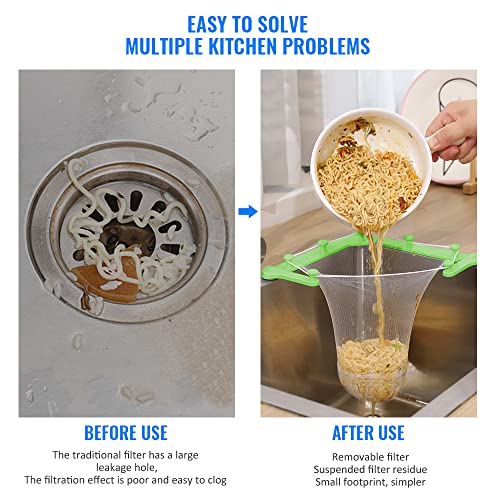 EASY TO SOLVE
MULTIPLE KITCHEN PROBLEMS

BEFORE USE

The traditional filter has a large leakage hole,
The filtration effect is poor and easy to clog

AFTER USE

Removable filter
Suspended filter residue
Small footprint, simpler