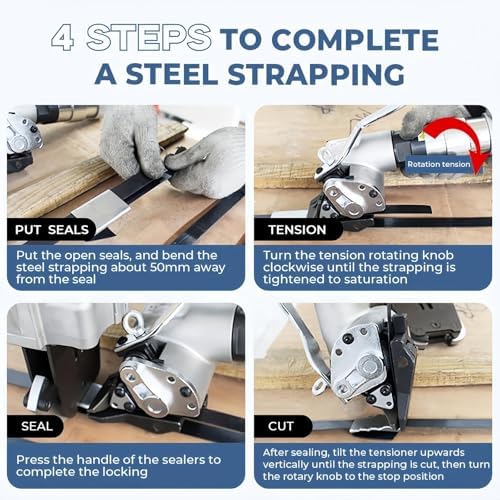 4 STEPS TO COMPLETE A STEEL STRAPPING

PUT SEALS

Put the open seals, and bend the steel strapping about 50mm away from the seal

Rotation tension

TENSION

Turn the tension rotating knob clockwise until the strapping is tightened to saturation

SEAL

Press the handle of the sealers to complete the locking

CUT

After sealing, tilt the tensioner upwards vertically until the strapping is cut, then turn the rotary knob to the stop position