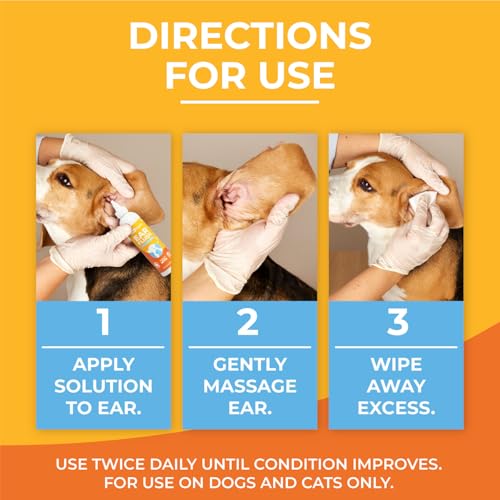 DIRECTIONS FOR USE

1
APPLY SOLUTION TO EAR.

2
GENTLY MASSAGE EAR.

3
WIPE AWAY EXCESS.

USE TWICE DAILY UNTIL CONDITION IMPROVES.
FOR USE ON DOGS AND CATS ONLY.