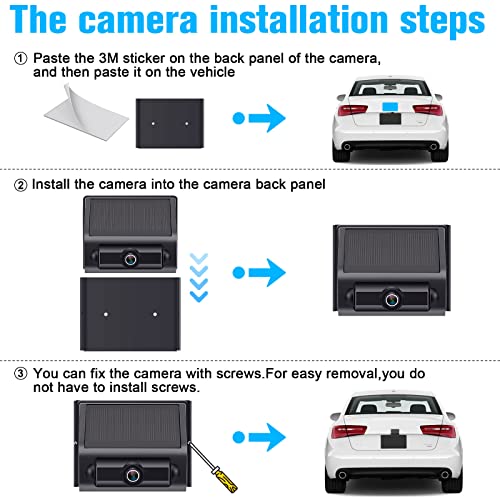 The camera installation steps

① Paste the 3M sticker on the back panel of the camera, and then paste it on the vehicle

② Install the camera into the camera back panel

③ You can fix the camera with screws.For easy removal,you do not have to install screws.