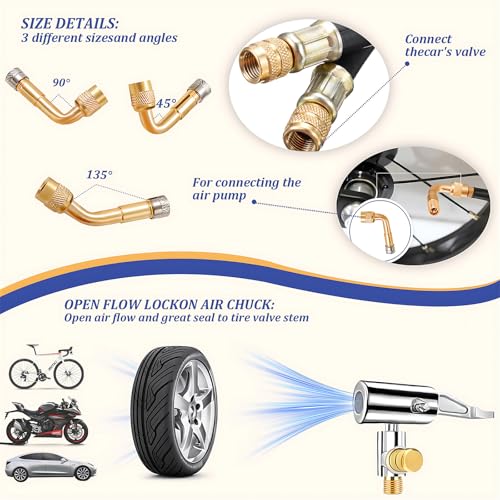 SIZE DETAILS:
3 different sizesand angles

90°

45°

135°

Connect thecar's valve

For connecting the air pump

OPEN FLOW LOCKON AIR CHUCK:
Open air flow and great seal to tire valve stem